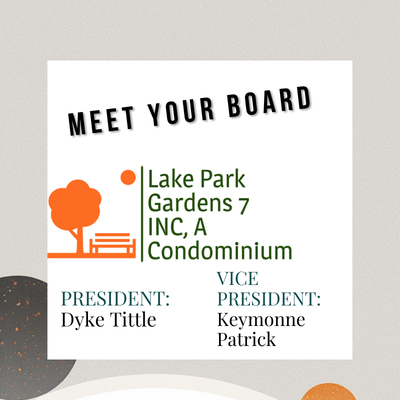 MEET YOUR BOARD

Lake Park Gardens 7 INC, A Condominium

PRESIDENT:
Dyke Tittle

VICE PRESIDENT:
Keymonne Patrick